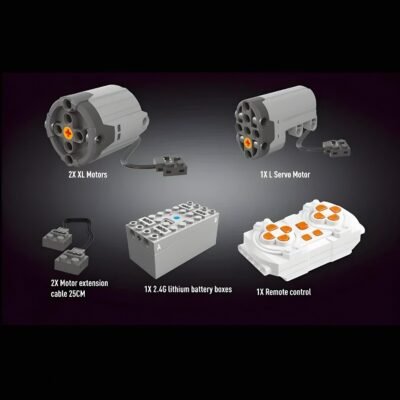 2X XL Motors

1X L Servo Motor

2X Motor extension cable 25CM

1X 2.4G lithium battery boxes

1X Remote control