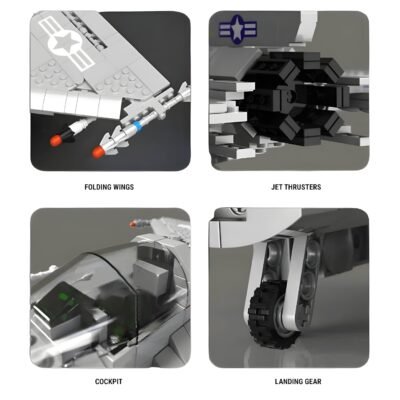 FOLDING WINGS

JET THRUSTERS

COCKPIT

LANDING GEAR