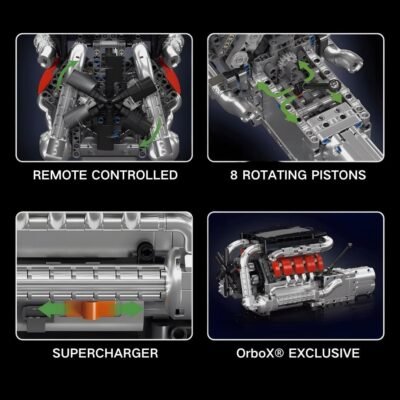 REMOTE CONTROLLED

8 ROTATING PISTONS

SUPERCHARGER

OrboX® EXCLUSIVE